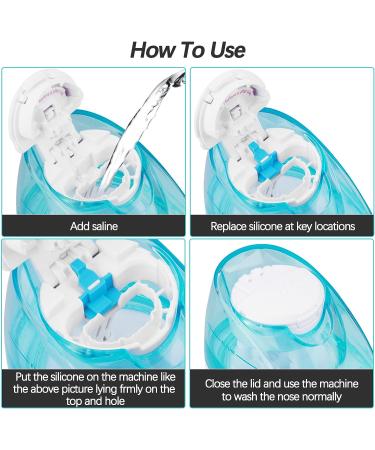 How To Use

Add saline

Replace silicone at key locations

Put the silicone on the machine like the above picture lying frmly on the top and hole

Close the lid and use the machine to wash the nose normally