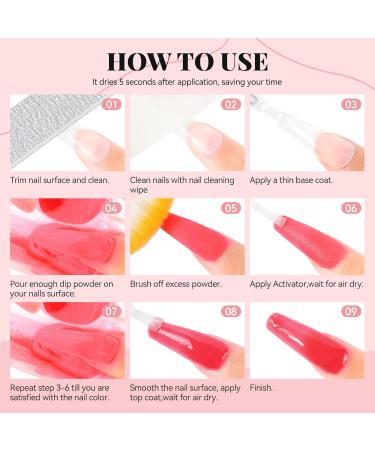 HOW TO USE

It dries 5 seconds after application, saving your time

01

Trim nail surface and clean.

02

Clean nails with nail cleaning wipe

03

Apply a thin base coat.

04

Pour enough dip powder on your nails surface.

05

Brush off excess powder.

06

Apply Activator,wait for air dry.

07

Repeat step 3-6 till you are satisfied with the nail color.

08

Smooth the nail surface, apply top coat,wait for air dry.

09

Finish.