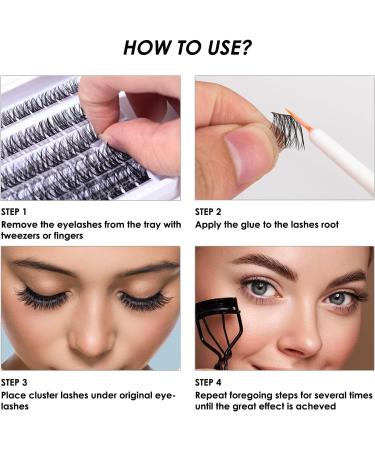 HOW TO USE?

STEP 1
Remove the eyelashes from the tray with tweezers or fingers

STEP 2
Apply the glue to the lashes root

STEP 3
Place cluster lashes under original eyelashes

STEP 4
Repeat foregoing steps for several times until the great effect is acheved