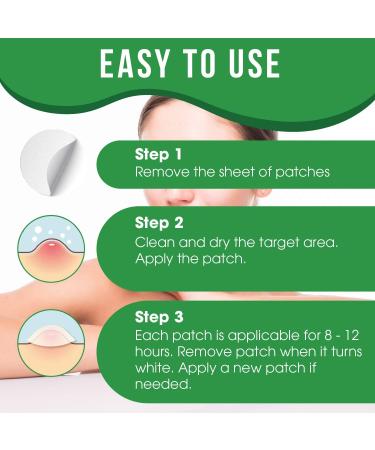 EASY TO USE

Step 1
Remove the sheet of patches

Step 2
Clean and dry the target area. Apply the patch.

Step 3
Each patch is applicable for 8 - 12 hours. Remove patch when it turns white. Apply a new patch if needed.