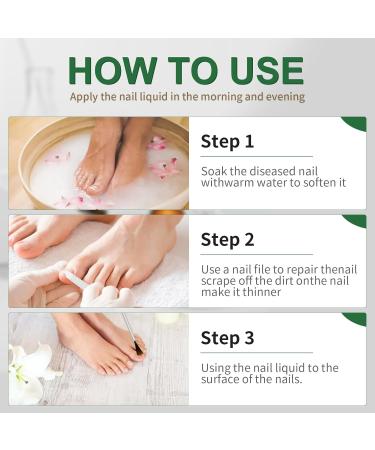 HOW TO USE

Apply the nail liquid in the morning and evening

Step 1

Soak the diseased nail withwarm water to soften it

Step 2

Use a nail file to repair thenail scrape off the dirt onthe nail make it thinner

Step 3

Using the nail liquid to the surface of the nails.