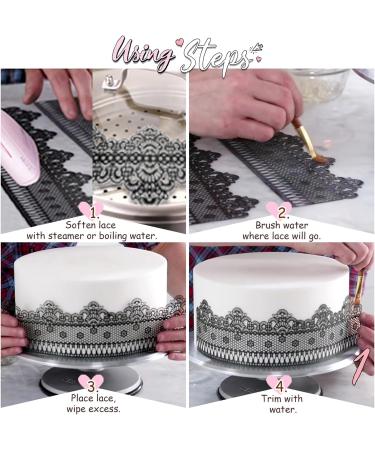 Using Steps

1.
Soften lace with steamer or boiling water.

2.
Brush water where lace will go.

3.
Place lace, wipe excess.

4.
Trim with water.