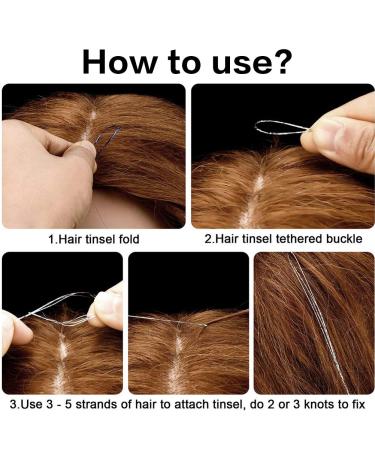 How to use?

1.Hair tinsel fold

2.Hair tinsel tethered buckle

3.Use 3 - 5 strands of hair to attach tinsel, do 2 or 3 knots to fix