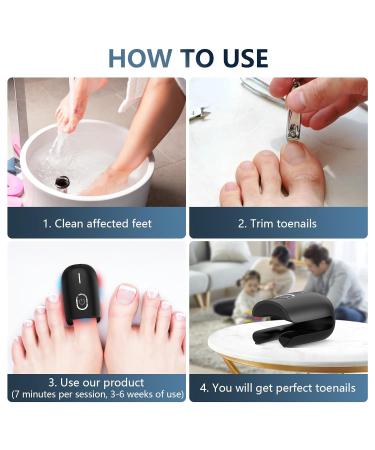 HOW TO USE

1. Clean affected feet

2. Trim toenails

3. Use our product
(7 minutes per session, 3-6 weeks of use)

4. You will get perfect toenails