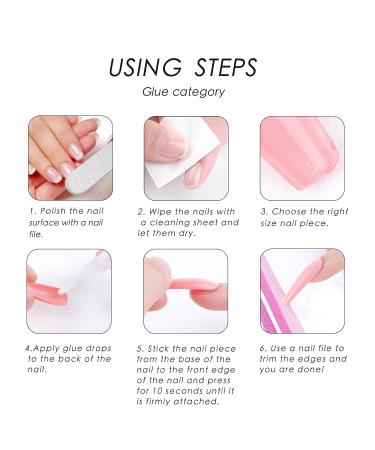 USING STEPS

Glue category

1. Polish the nail surface with a nail file.

2. Wipe the nails with a cleaning sheet and let them dry.

3. Choose the right size nail piece.

4.Apply glue drops to the back of the nail.

5. Stick the nail piece from the base of the nail to the front edge of the nail and press for 10 seconds until it is firmly attached.

6. Use a nail file to trim the edges and you are done!