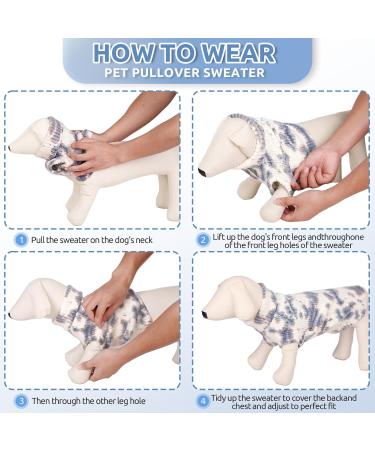 HOW TO WEAR
PET PULLOVER SWEATER

1 Pull the sweater on the dog's neck

2 Lift up the dog's front legs andthroughone of the front leg holes of the sweater

3 Then through the other leg hole

4 Tidy up the sweater to cover the backand chest and adjust to perfect fit