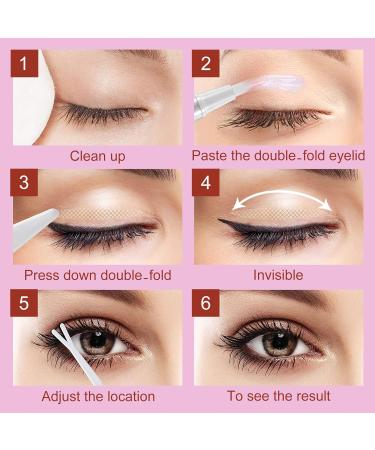 1

Clean up

2

Paste the double-fold eyelid

3

Press down double-fold

4

Invisible

5

Adjust the location

6

To see the result