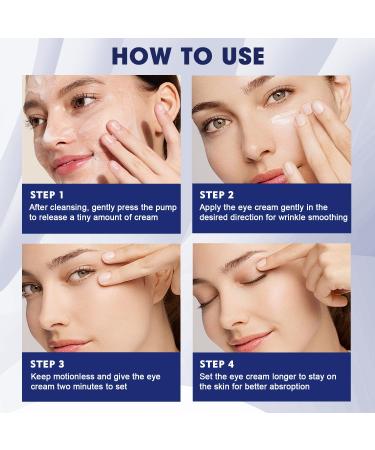 HOW TO USE

STEP 1
After cleansing, gently press the pump to release a tiny amount of cream

STEP 2
Apply the eye cream gently in the desired direction for wrinkle smoothing

STEP 3
Keep motionless and give the eye cream two minutes to set

STEP 4
Set the eye cream longer to stay on the skin for better absroption