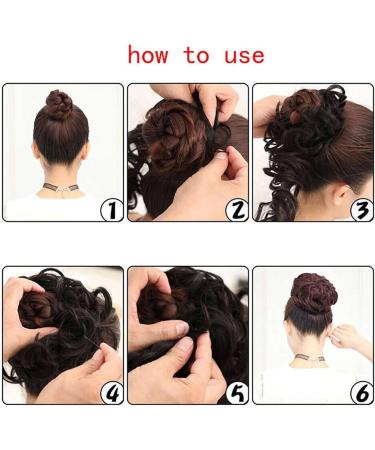 how to use

1

2

3

4

5

6