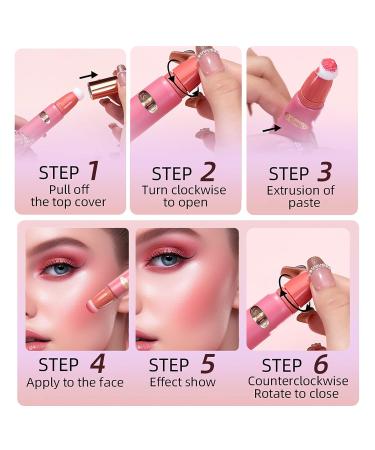 STEP 1
Pull off the top cover

STEP 2
Turn clockwise to open

STEP 3
Extrusion of paste

STEP 4
Apply to the face

STEP 5
Effect show

STEP 6
Counterclockwise Rotate to close