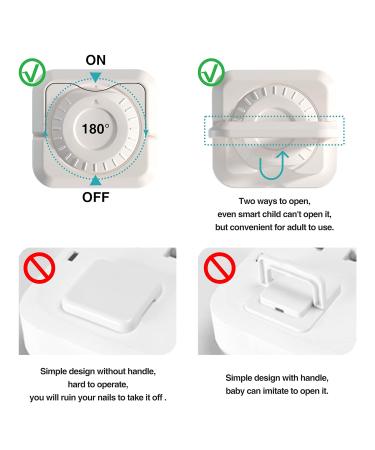 ON

180°

OFF

Two ways to open, even smart child can't open it, but convenient for adult to use.

Simple design without handle, hard to operate, you will ruin your nails to take it off .

Simple design with handle, baby can imitate to open it.