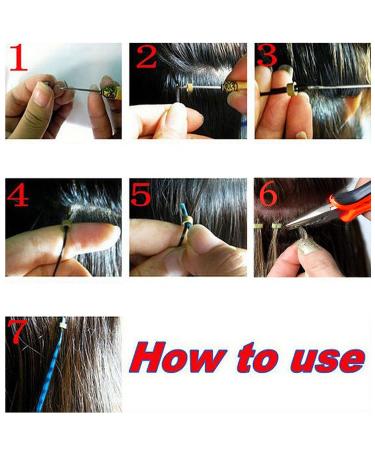 1
2
3
4
5
6
7
How to use