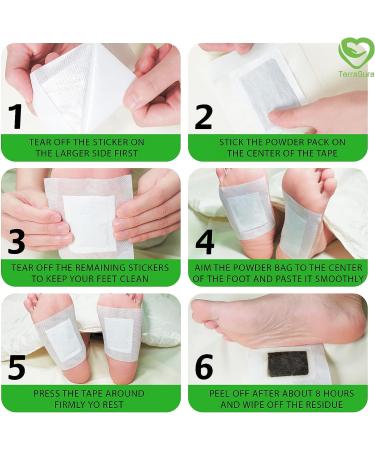 TerraSura

1

TEAR OFF THE STICKER ON THE LARGER SIDE FIRST

2

STICK THE POWDER PACK ON THE CENTER OF THE TAPE

3

TEAR OFF THE REMAINING STICKERS TO KEEP YOUR FEET CLEAN

4

AIM THE POWDER BAG TO THE CENTER OF THE FOOT AND PASTE IT SMOOTHLY

5

PRESS THE TAPE AROUND FIRMLY YO REST

6

PEEL OFF AFTER ABOUT 8 HOURS AND WIPE OFF THE RESIDUE