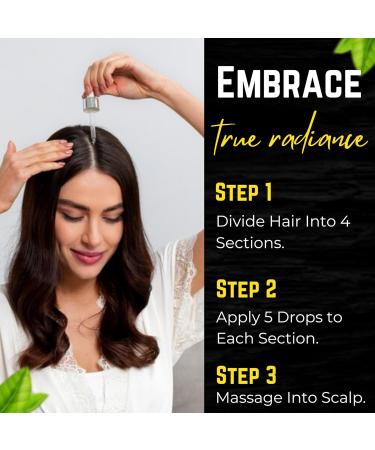 EMBRACE
true radiance

STEP 1
Divide Hair Into 4 Sections.

STEP 2
Apply 5 Drops to Each Section.

STEP 3
Massage Into Scalp.