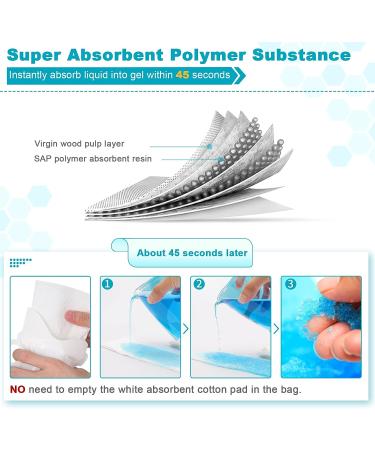 Super Absorbent Polymer Substance

Instantly absorb liquid into gel within 45 seconds

Virgin wood pulp layer

SAP polymer absorbent resin

About 45 seconds later

1

2

3

NO need to empty the white absorbent cotton pad in the bag.