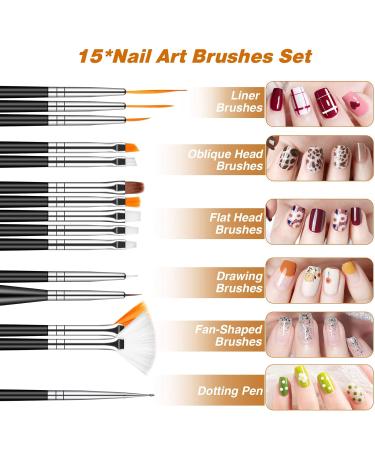 15*Nail Art Brushes Set

Liner Brushes

Oblique Head Brushes

Flat Head Brushes

Drawing Brushes

Fan-Shaped Brushes

Dotting Pen