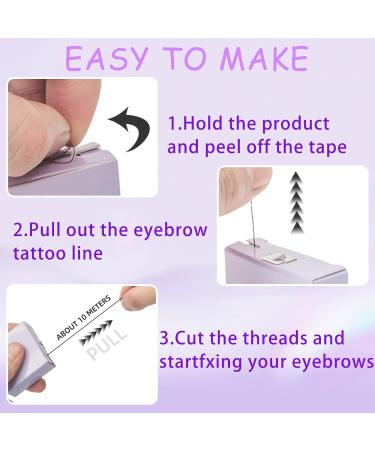 EASY TO MAKE

1.Hold the product and peel off the tape

2.Pull out the eyebrow tattoo line

ABOUT 10 METERS

PULL

3.Cut the threads and startfxing your eyebrows