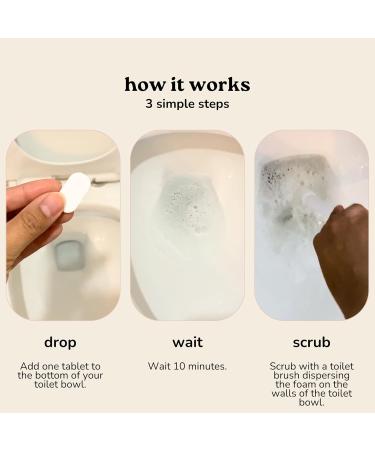 how it works
3 simple steps

drop

Add one tablet to the bottom of your toilet bowl.

wait

Wait 10 minutes.

scrub

Scrub with a toilet brush dispersing the foam on the walls of the toilet bowl.