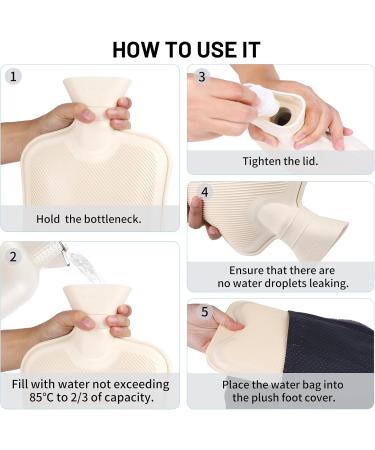 HOW TO USE IT

1

Hold the bottleneck.

2

Fill with water not exceeding 85°C to 2/3 of capacity.

3

Tighten the lid.

4

Ensure that there are no water droplets leaking.

5

Place the water bag into the plush foot cover.