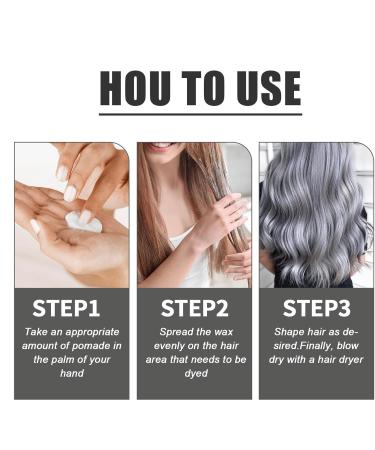 HOU TO USE

STEP1

Take an appropriate amount of pomade in the palm of your hand

STEP2

Spread the wax evenly on the hair area that needs to be dyed

STEP3

Shape hair as desired.Finally, blow dry with a hair dryer