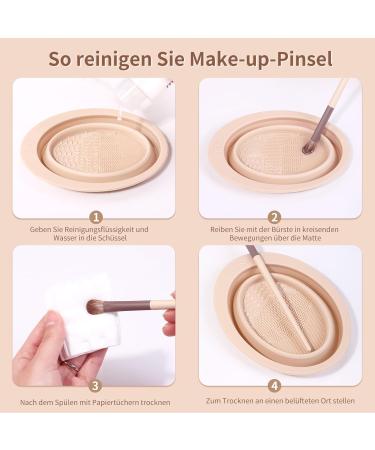 So reinigen Sie Make-up-Pinsel

1
Geben Sie Reinigungsflüssigkeit und Wasser in die Schüssel

2
Reiben Sie mit der Bürste in kreisenden Bewegungen über die Matte

3
Nach dem Spülen mit Papiertüchern trocknen

4
Zum Trocknen an einen belüfteten Ort stellen