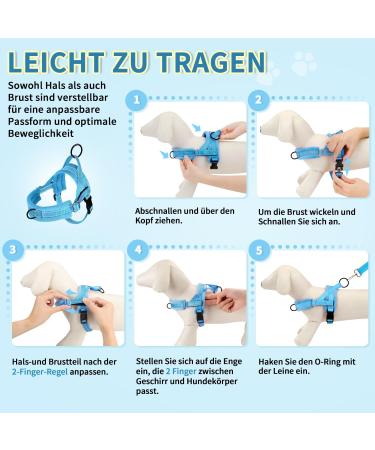 LEICHT ZU TRAGEN

Sowohl Hals als auch Brust sind verstellbar für eine anpassbare Passform und optimale Beweglichkeit

1

Abschnallen und über den Kopf ziehen.

2

Um die Brust wickeln und Schnallen Sie sich an.

3

Hals-und Brustteil nach der 2-Finger-Regel anpassen.

4

Stellen Sie sich auf die Enge ein, die 2 Finger zwischen Geschirr und Hundekörper passt.

5

Haken Sie den O-Ring mit der Leine ein.