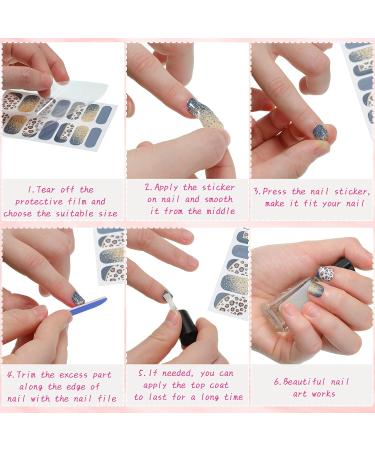 1.Tear off the protective film and choose the suitable size

2.Apply the sticker on nail and smooth it from the middle

3.Press the nail sticker, make it fit your nail

4.Trim the excess part along the edge of nail with the nail file

5.If needed, you can apply the top coat to last for a long time

6.Beautiful nail art works