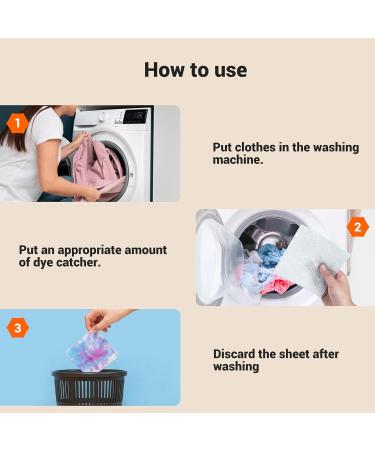 How to use

1

Put clothes in the washing machine.

2

Put an appropriate amount of dye catcher.

3

Discard the sheet after washing