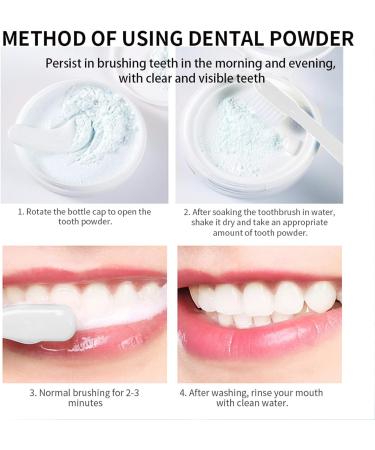 METHOD OF USING DENTAL POWDER

Persist in brushing teeth in the morning and evening, with clear and visible teeth

1. Rotate the bottle cap to open the tooth powder.

2. After soaking the toothbrush in water, shake it dry and take an appropriate amount of tooth powder.

3. Normal brushing for 2-3 minutes

4. After washing, rinse your mouth with clean water.