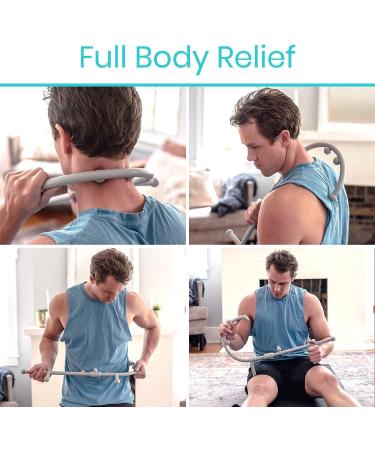 Full Body Relief