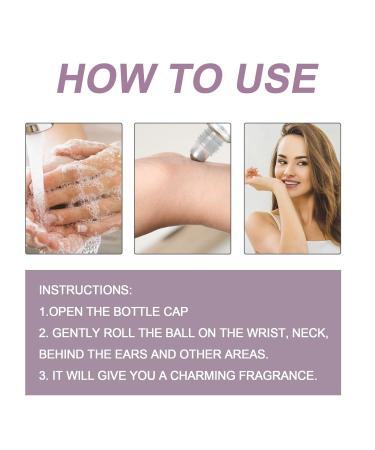 HOW TO USE

INSTRUCTIONS:

1.OPEN THE BOTTLE CAP

2. GENTLY ROLL THE BALL ON THE WRIST, NECK, BEHIND THE EARS AND OTHER AREAS.

3. IT WILL GIVE YOU A CHARMING FRAGRANCE.