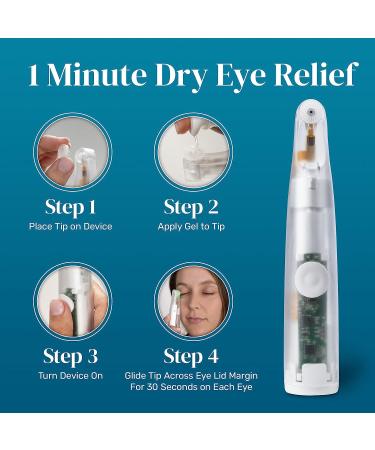 1 Minute Dry Eye Relief

Step 1
Place Tip on Device

Step 2
Apply Gel to Tip

Step 3
Turn Device On

Step 4
Glide Tip Across Eye Lid Margin For 30 Seconds on Each Eye