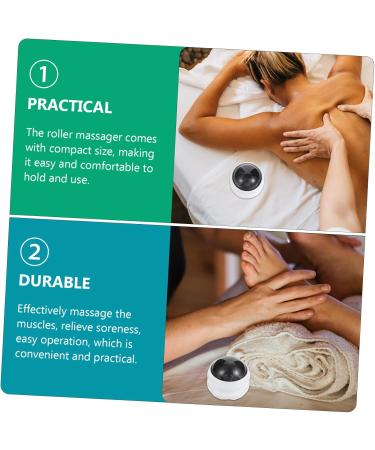 1

PRACTICAL

The roller massager comes with compact size, making it easy and comfortable to hold and use.

2

DURABLE

Effectively massage the muscles, relieve soreness, easy operation, which is convenient and practical.