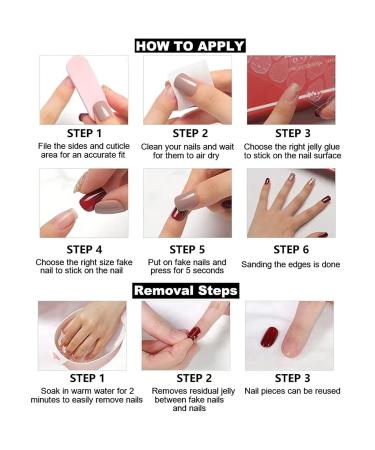 HOW TO APPLY

STEP 1
File the sides and cuticle area for an accurate fit

STEP 2
Clean your nails and wait for them to air dry

STEP 3
Choose the right jelly glue to stick on the nail surface

STEP 4
Choose the right size fake nail to stick on the nail

STEP 5
Put on fake nails and press for 5 seconds

STEP 6
Sanding the edges is done

Removal Steps

STEP 1
Soak in warm water for 2 minutes to easily remove nails

STEP 2
Removes residual jelly between fake nails and nails

STEP 3
Nail pieces can be reused