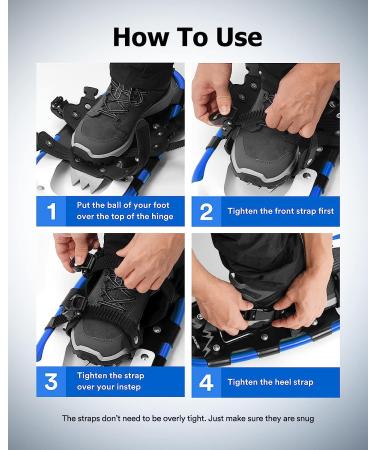 How To Use

1 Put the ball of your foot over the top of the hinge

2 Tighten the front strap first

3 Tighten the strap over your instep

4 Tighten the heel strap

The straps don't need to be overly tight. Just make sure they are snug