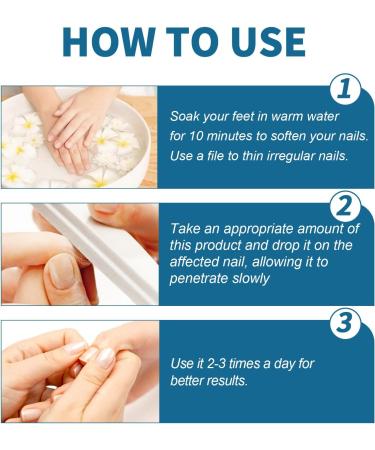 HOW TO USE

1

Soak your feet in warm water for 10 minutes to soften your nails. Use a file to thin irregular nails.

2

Take an appropriate amount of this product and drop it on the affected nail, allowing it to penetrate slowly

3

Use it 2-3 times a day for better results.