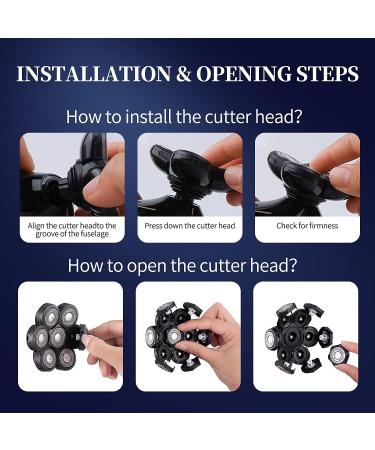 INSTALLATION & OPENING STEPS

How to install the cutter head?

Align the cutter headto the groove of the fuselage

Press down the cutter head

Check for firmness

How to open the cutter head?