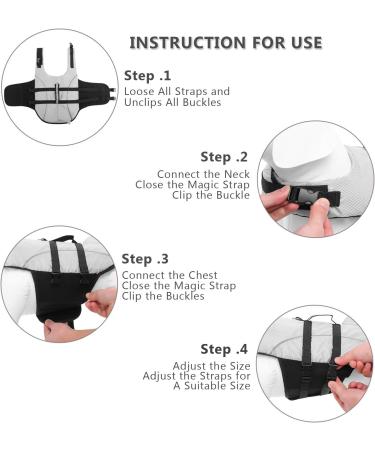 INSTRUCTION FOR USE

Step .1
Loose All Straps and Unclips All Buckles

Step .2
Connect the Neck
Close the Magic Strap
Clip the Buckle

Step .3
Connect the Chest
Close the Magic Strap
Clip the Buckles

Step .4
Adjust the Size
Adjust the Straps for A Suitable Size