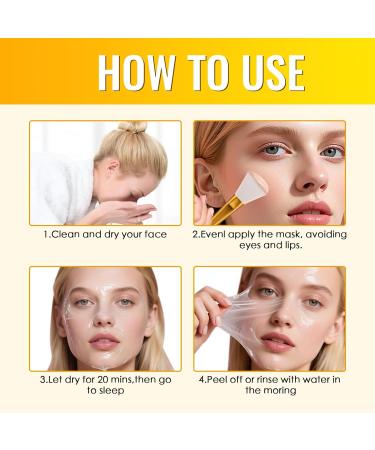 HOW TO USE

1.Clean and dry your face

2.Evenl apply the mask, avoiding eyes and lips.

3.Let dry for 20 mins,then go to sleep

4.Peel off or rinse with water in the moring