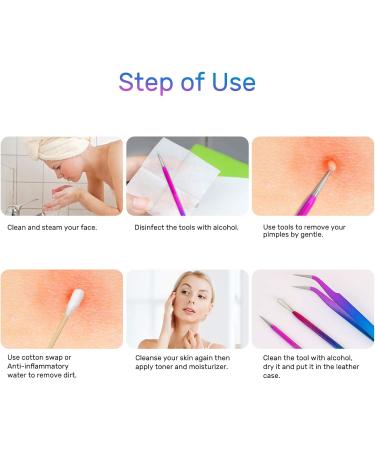 Step of Use

Clean and steam your face.

Disinfect the tools with alcohol.

Use tools to remove your pimples by gentle.

Use cotton swap or Anti-inflammatory water to remove dirt.

Cleanse your skin again then apply toner and moisturizer.

Clean the tool with alcohol, dry it and put it in the leather case.