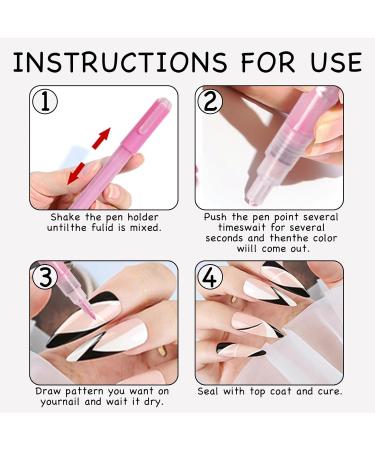 INSTRUCTIONS FOR USE

①

Shake the pen holder untilthe fulid is mixed.

②

Push the pen point several timeswait for several seconds and thenthe color wiill come out.

③

Draw pattern you want on yournail and wait it dry.

④

Seal with top coat and cure.