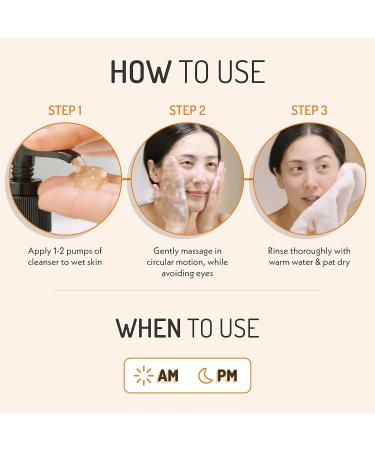 HOW TO USE

STEP 1

Apply 1-2 pumps of cleanser to wet skin

STEP 2

Gently massage in circular motion, while avoiding eyes

STEP 3

Rinse thoroughly with warm water & pat dry

WHEN TO USE

AM PM