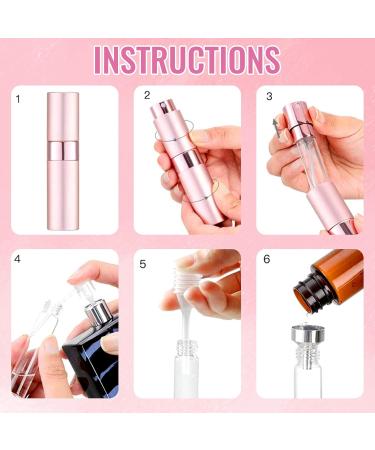 INSTRUCTIONS

1

2

3

4

5

6