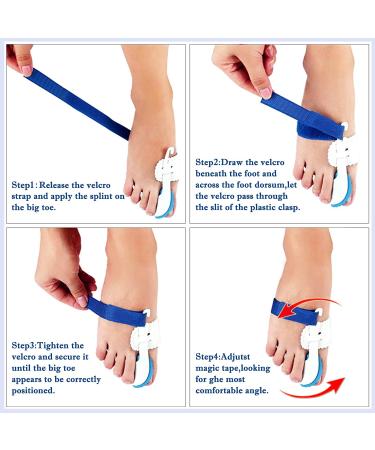 Step1 : Release the velcro strap and apply the splint on the big toe.

Step2:Draw the velcro beneath the foot and across the foot dorsum,let the velcro pass through the slit of the plastic clasp.

Step3:Tighten the velcro and secure it until the big toe appears to be correctly positioned.

Step4:Adjutst magic tape,looking for ghe most comfortable angle.