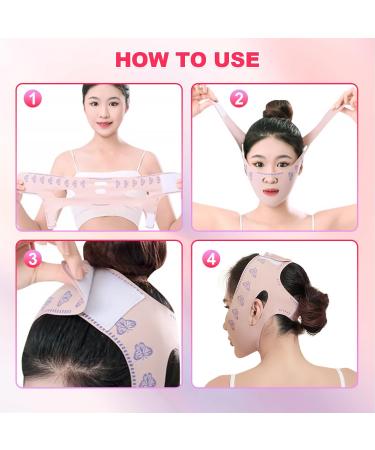 HOW TO USE

1

2

3

4