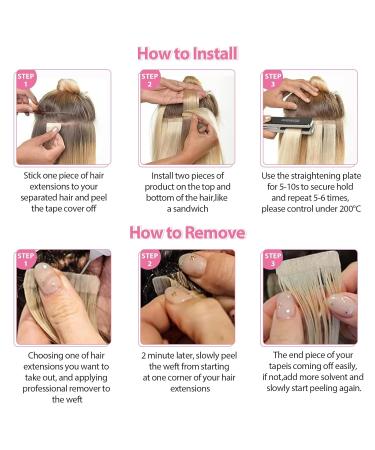 How to Install

STEP 1

Stick one piece of hair extensions to your separated hair and peel the tape cover off

STEP 2

Install two pieces of product on the top and bottom of the hair,like a sandwich

STEP 3

Use the straightening plate for 5-10s to secure hold and repeat 5-6 times, please control under 200°C

How to Remove

STEP 1

Choosing one of hair extensions you want to take out, and applying professional remover to the weft

STEP 2

2 minute later, slowly peel the weft from starting at one corner of your hair extensions

STEP 3

The end piece of your tapeis coming off easily, if not,add more solvent and slowly start peeling again.