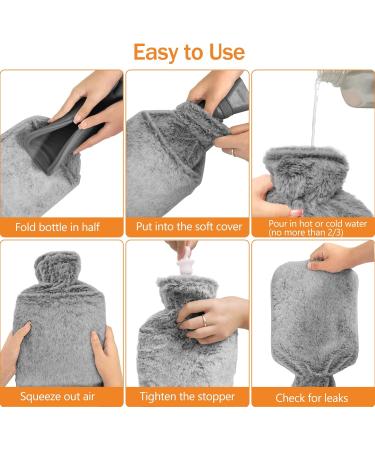 Easy to Use

Fold bottle in half

Put into the soft cover

Pour in hot or cold water (no more than 2/3)

Squeeze out air

Tighten the stopper

Check for leaks