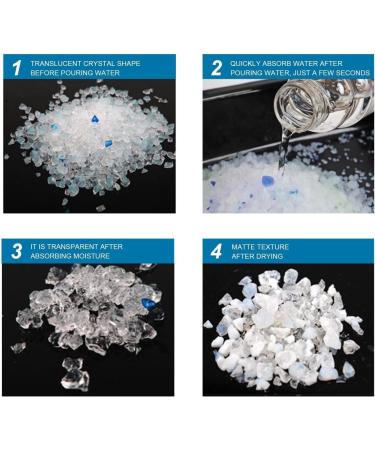 1 TRANSLUCENT CRYSTAL SHAPE BEFORE POURING WATER

2 QUICKLY ABSORB WATER AFTER POURING WATER, JUST A FEW SECONDS

3 IT IS TRANSPARENT AFTER ABSORBING MOISTURE

4 MATTE TEXTURE AFTER DRYING