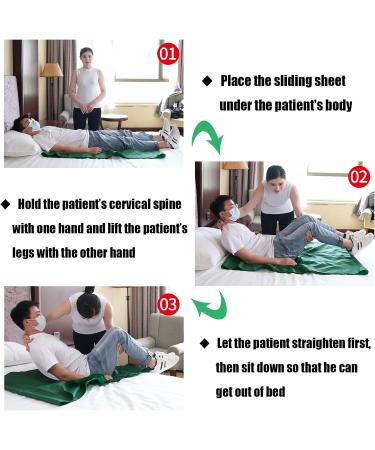 01

◆ Place the sliding sheet under the patient's body

02

◆ Hold the patient's cervical spine with one hand and lift the patient's legs with the other hand

03

◆ Let the patient straighten first, then sit down so that he can get out of bed