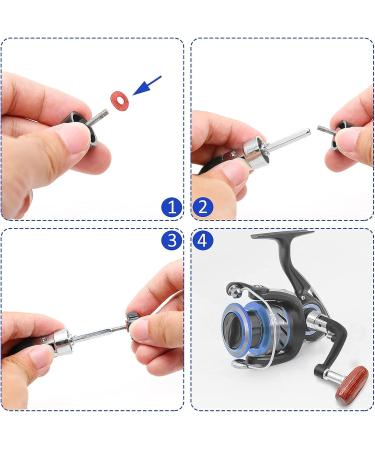 1
2
3
4